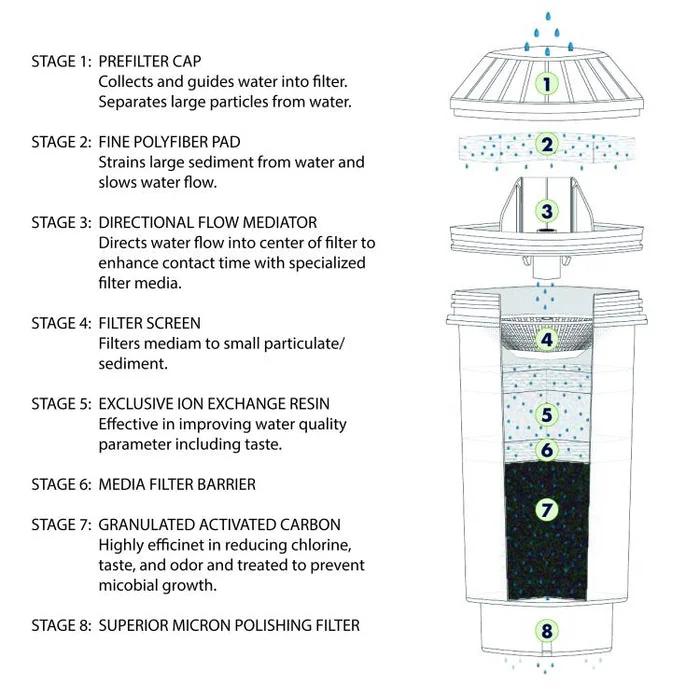 STAGE 1: PREFILTER CAP
Collects and guides water into filter. Separates large particles from water.

STAGE 2: FINE POLYFIBER PAD
Strains large sediment from water and slows water flow.

STAGE 3: DIRECTIONAL FLOW MEDIATOR
Directs water flow into center of filter to enhance contact time with specialized filter media.

STAGE 4: FILTER SCREEN
Filters mediam to small particulate/ sediment.

STAGE 5: EXCLUSIVE ION EXCHANGE RESIN
Effective in improving water quality parameter including taste.

STAGE 6: MEDIA FILTER BARRIER

STAGE 7: GRANULATED ACTIVATED CARBON
Highly efficinet in reducing chlorine, taste, and odor and treated to prevent micobial growth.

STAGE 8: SUPERIOR MICRON POLISHING FILTER

1
2
3
4
5
6
7
8